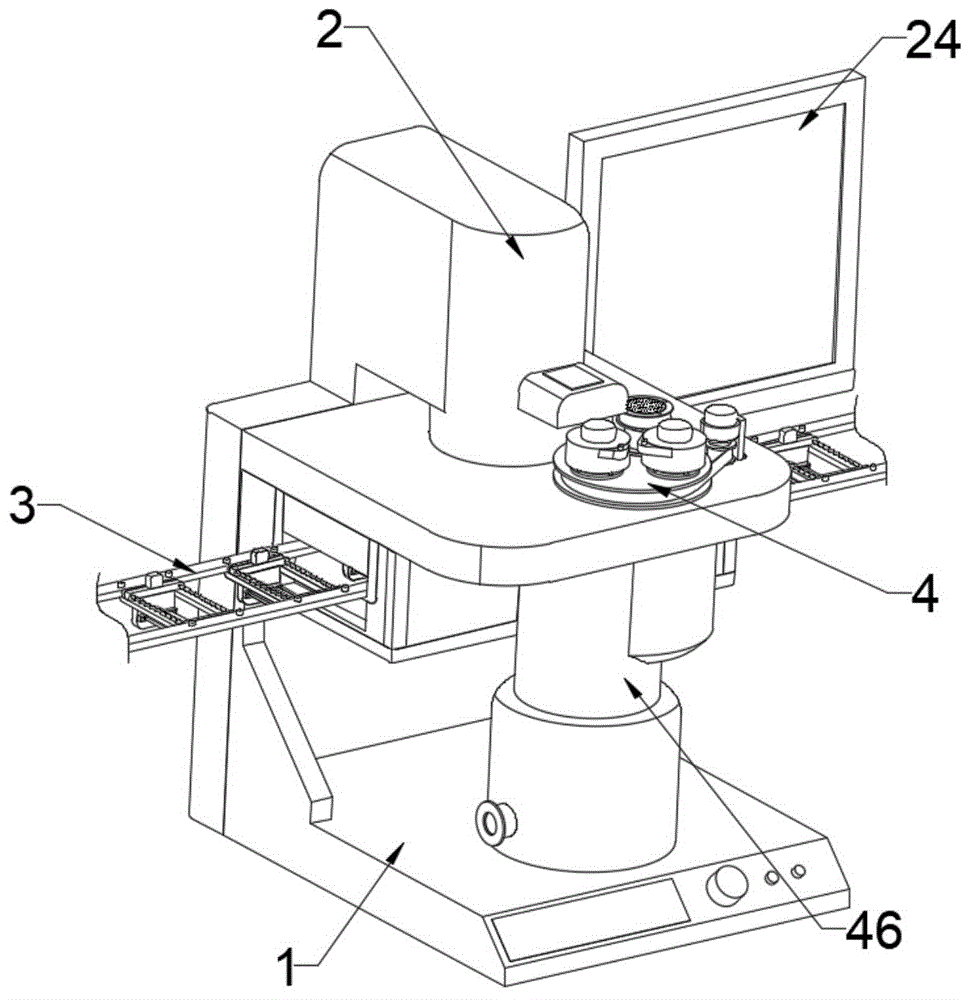 2
24
3
4
46
1